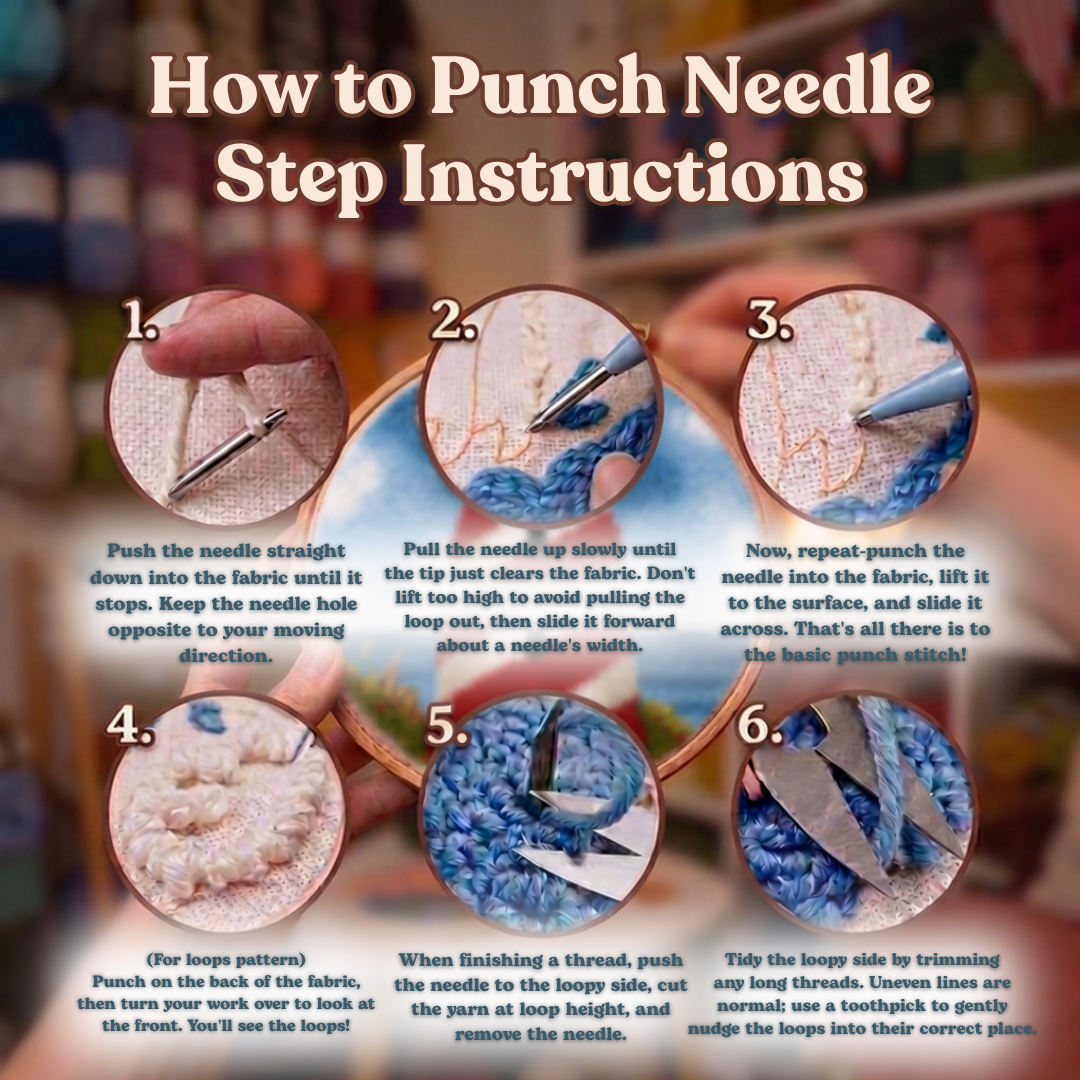 How to Punch Needle Step Instructions

1.

Push the needle straight down into the fabric until it stops. Keep the needle hole opposite to your moving direction.

2.

Pull the needle up slowly until the tip just clears the fabric. Don't lift too high to avoid pulling the loop out, then slide it forward about a needle's width.

3.

Now, repeat-punch the needle into the fabric, lift it to the surface, and slide it across. That's all there is to the basic punch stitch!

4.

(For loops pattern)
Punch on the back of the fabric, then turn your work over to look at the front. You'll see the loops!

5.

When finishing a thread, push the needle to the loopy side, cut the yarn at loop height, and remove the needle.

6.

Tidy the loopy side by trimming any long threads. Uneven lines are normal; use a toothpick to gently nudge the loops into their correct place.